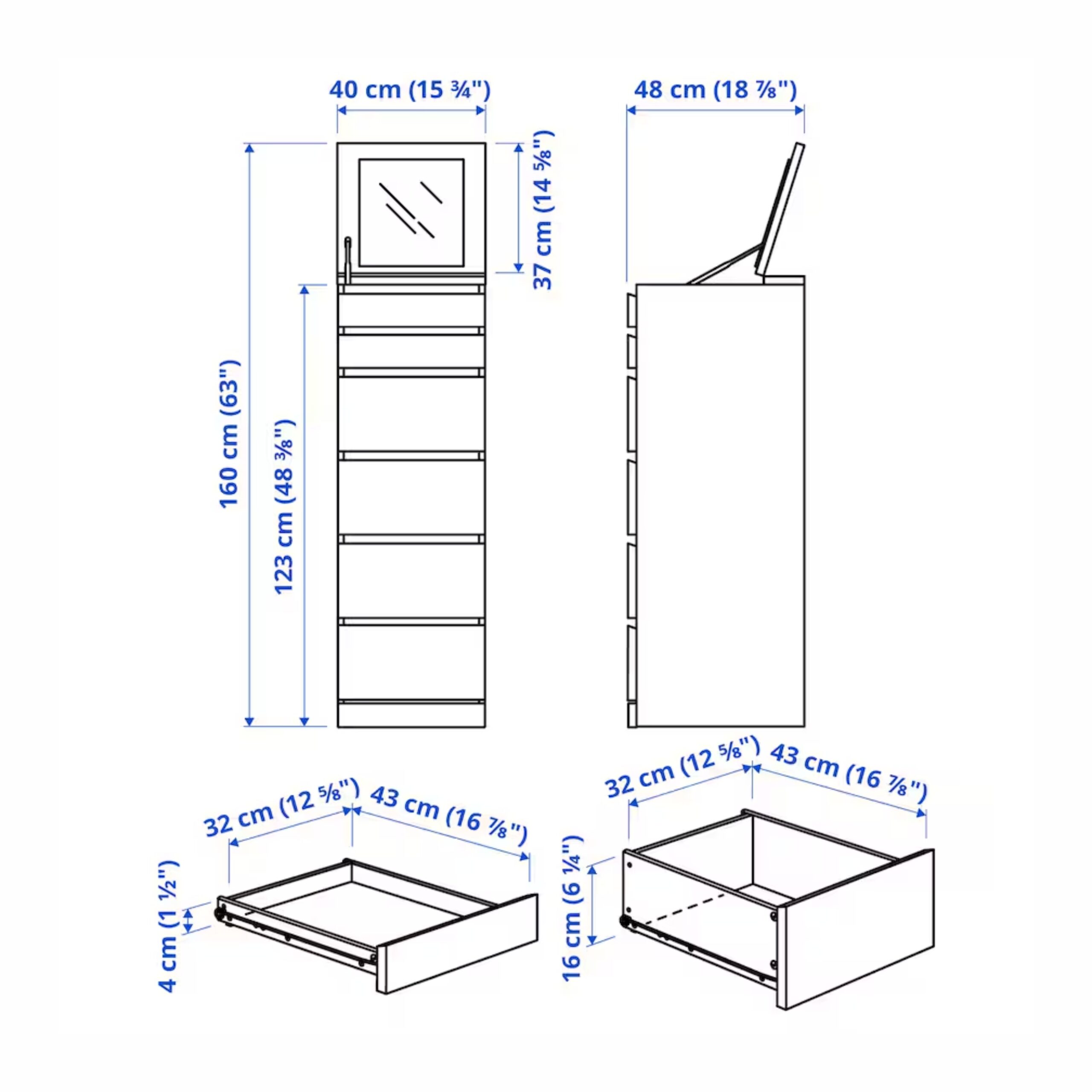 40 cm (15 ¾")

48 cm (18 ⅞")

37 cm (14 ⅝")

160 cm (63")

123 cm (48 ⅜")

32 cm (12 ⅝")

43 cm (16 ⅞")

4 cm (1 ½")

32 cm (12 ⅝")

43 cm (16 ⅞")

16 cm (6 ¼")